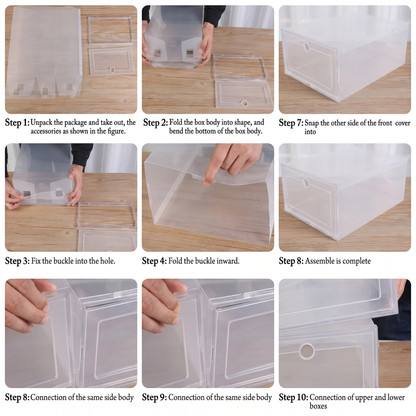 Step 1: Unpack the package and take out, the accessories as shown in the figure.

Step 2: Fold the box body into shape, and bend the bottom of the box body.

Step 7: Snap the other side of the front cover into

Step 3: Fix the buckle into the hole.

Step 4: Fold the buckle inward.

Step 8: Assemble is complete

Step 8: Connection of the same side body

Step 9: Connection of the same side body

Step 10: Connection of upper and lower boxes